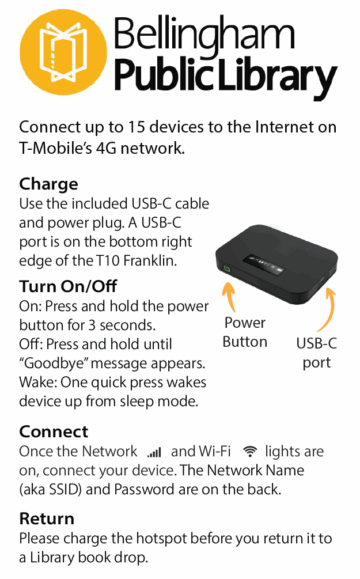 Bellingham
Public Library

Connect up to 15 devices to the Internet on T-Mobile's 4G network.

Charge
Use the included USB-C cable and power plug. A USB-C port is on the bottom right edge of the T10 Franklin.

Turn On/Off
On: Press and hold the power button for 3 seconds.
Off: Press and hold until "Goodbye" message appears.
Wake: One quick press wakes device up from sleep mode.

Power Button

USB-C port

Connect
Once the Network and Wi-Fi lights are on, connect your device. The Network Name (aka SSID) and Password are on the back.

Return
Please charge the hotspot before you return it to a Library book drop.